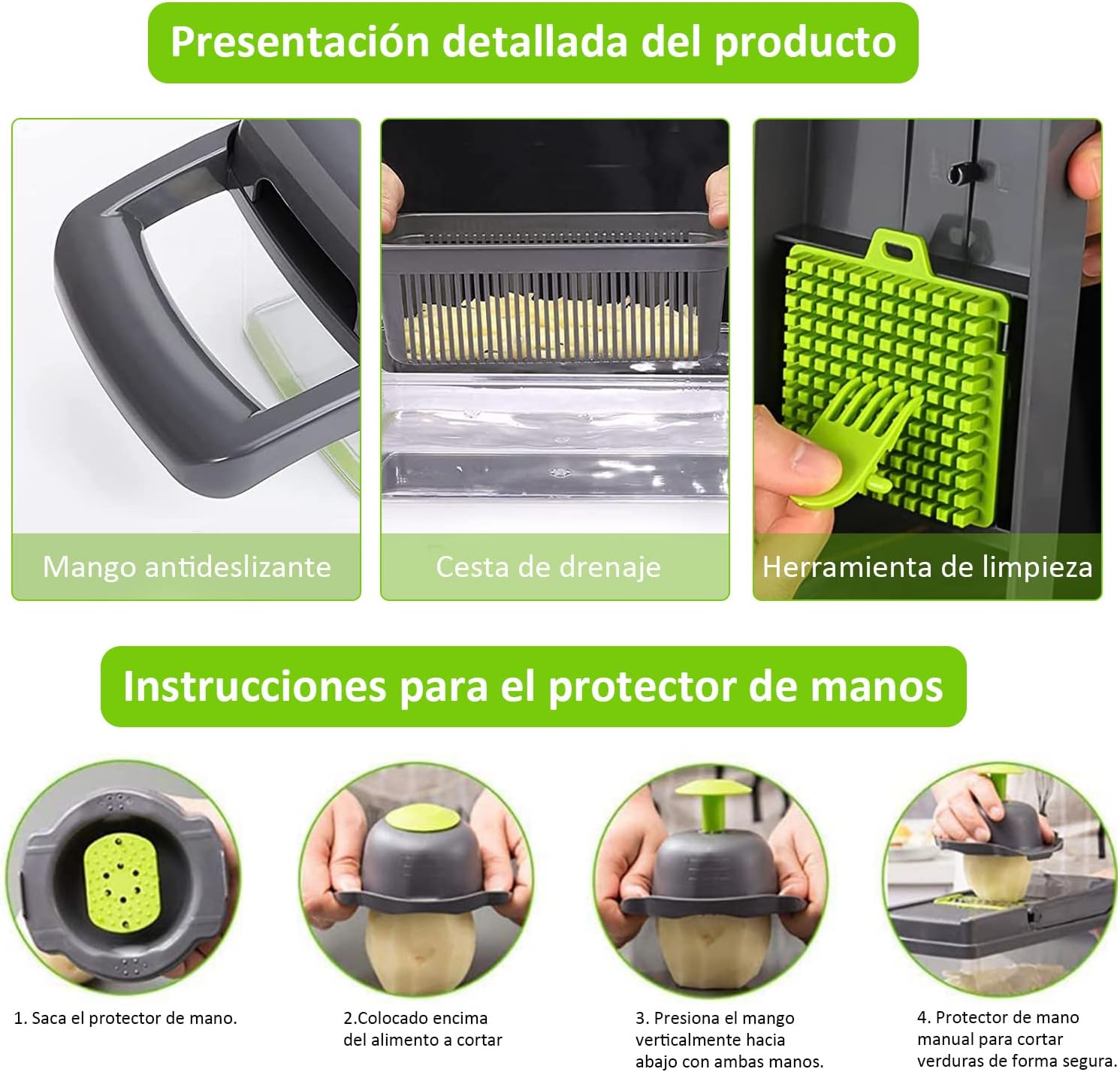 Presentación detallada del producto

Mango antideslizante

Cesta de drenaje

Herramienta de limpieza

Instrucciones para el protector de manos

1. Saca el protector de mano.

2.Colocado encima del alimento a cortar

3. Presiona el mango verticalmente hacia abajo con ambas manos.

4. Protector de mano manual para cortar verduras de forma segura.